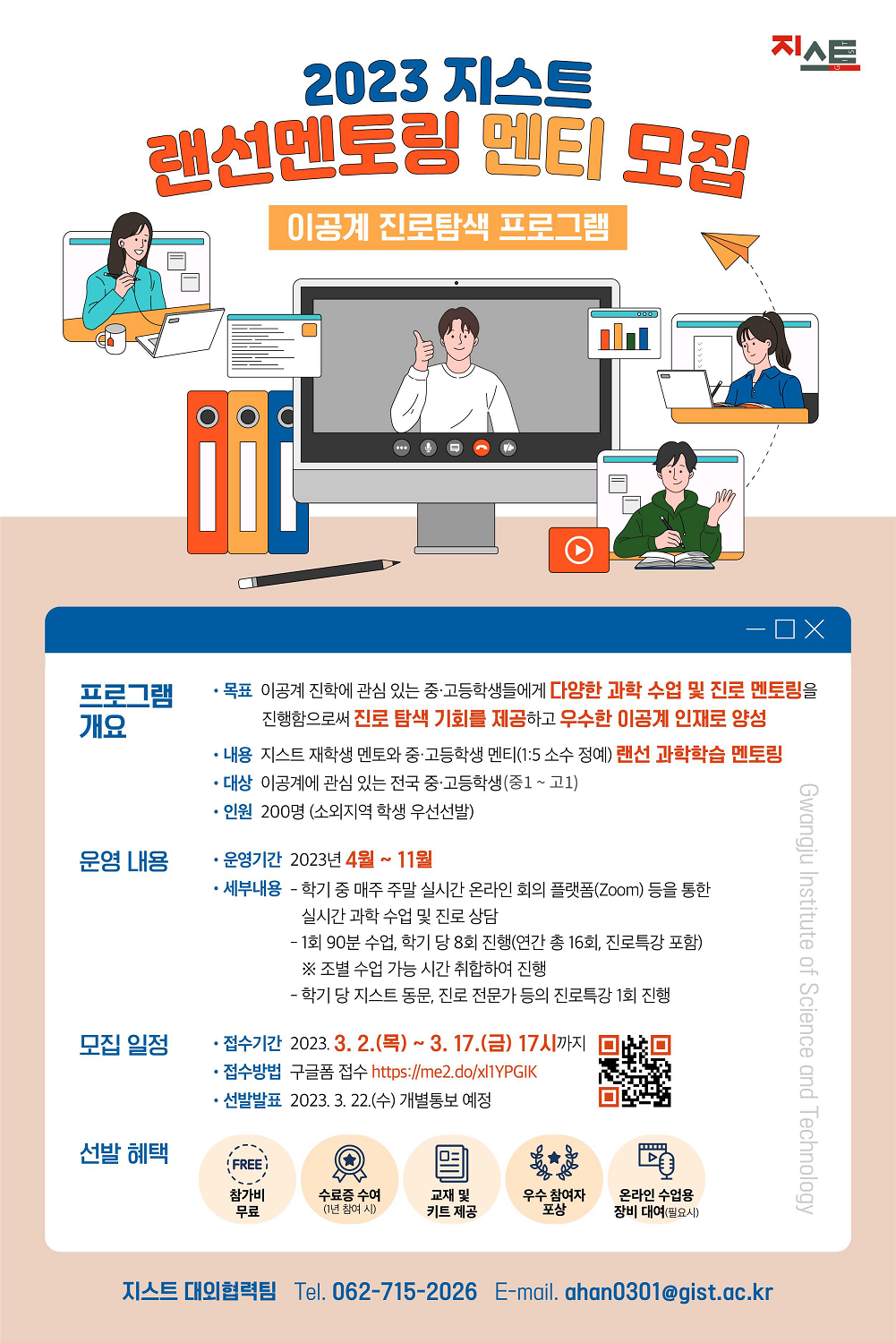 지스트

2023 지스트
랜선멘토링 멘티 모집

이공계 진로탐색 프로그램

프로그램 개요

• 목표 이공계 진학에 관심 있는 중·고등학생들에게 다양한 과학 수업 및 진로 멘토링을 진행함으로써 진로 탐색 기회를 제공하고 우수한 이공계 인재로 양성
• 내용 지스트 재학생 멘토와 중·고등학생 멘티(1:5 소수 정예) 랜선 과학학습 멘토링
• 대상 이공계에 관심 있는 전국 중·고등학생(중1 ~ 고1)
• 인원 200명 (소외지역 학생 우선선발)

운영 내용

• 운영기간 2023년 4월 ~ 11월
• 세부내용 - 학기 중 매주 주말 실시간 온라인 회의 플랫폼(Zoom) 등을 통한 실시간 과학 수업 및 진로 상담
- 1회 90분 수업, 학기 당 8회 진행(연간 총 16회, 진로특강 포함)
※ 조별 수업 가능 시간 취합하여 진행
- 학기 당 지스트 동문, 진로 전문가 등의 진로특강 1회 진행

모집 일정

• 접수기간 2023. 3. 2.(목) ~ 3. 17.(금) 17시까지
• 접수방법 구글폼 접수 https://me2.do/xl1YPGIK
• 선발발표 2023. 3. 22.(수) 개별통보 예정

선발 혜택

FREE
참가비 무료

수료증 수여 (1년 참여 시)

교재 및 키트 제공

우수 참여자 포상

온라인 수업용 장비 대여(필요시)

Gwangju Institute of Science and Technology

지스트 대외협력팀 Tel. 062-715-2026 E-mail. ahan0301@gist.ac.kr